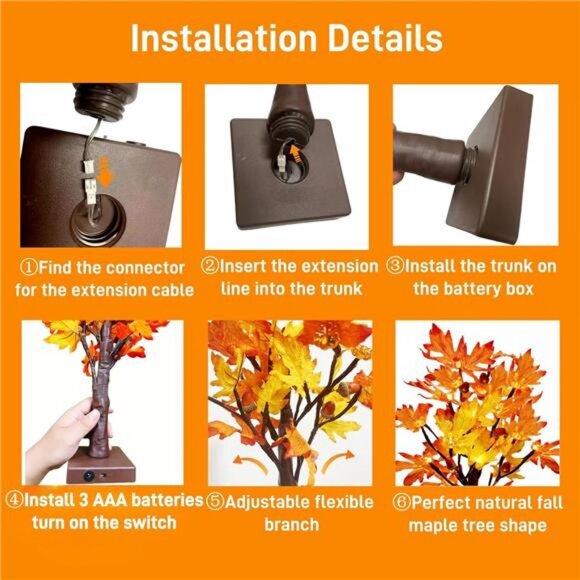 Installation Details

①Find the connector for the extension cable

②Insert the extension line into the trunk

③Install the trunk on the battery box

④Install 3 AAA batteries turn on the switch

⑤Adjustable flexible branch

⑥Perfect natural fall maple tree shape